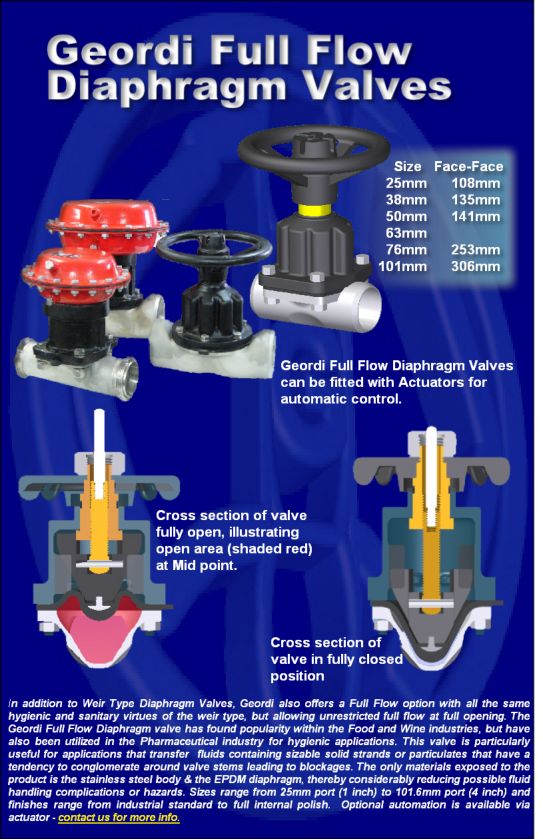 Geordi Full Flow Diaphragm Valves

| Size | Face-Face |
|---|---|
| 25mm | 108mm |
| 38mm | 135mm |
| 50mm | 141mm |
| 63mm | |
| 76mm | 253mm |
| 101mm | 306mm |

Geordi Full Flow Diaphragm Valves can be fitted with Actuators for automatic control.

Cross section of valve fully open, illustrating open area (shaded red) at Mid point.

Cross section of valve in fully closed position

In addition to Weir Type Diaphragm Valves, Geordi also offers a Full Flow option with all the same hygienic and sanitary virtues of the weir type, but allowing unrestricted full flow at full opening. The Geordi Full Flow Diaphragm valve has found popularity within the Food and Wine industries, but have also been utilized in the Pharmaceutical industry for hygienic applications. This valve is particularly useful for applications that transfer fluids containing sizable solid strands or particulates that have a tendency to conglomerate around valve stems leading to blockages. The only materials exposed to the product is the stainless steel body & the EPDM diaphragm, thereby considerably reducing possible fluid handling complications or hazards. Sizes range from 25mm port (1 inch) to 101.6mm port (4 inch) and finishes range from industrial standard to full internal polish. Optional automation is available via actuator - contact us for more info.